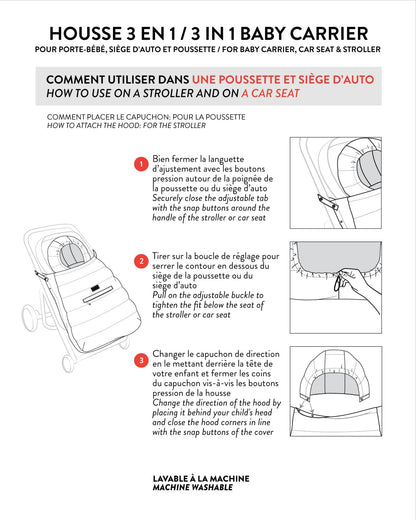 HOUSSE 3 EN 1 / 3 IN 1 BABY CARRIER
POUR PORTE-BÉBÉ, SIÈGE D'AUTO ET POUSSETTE / FOR BABY CARRIER, CAR SEAT & STROLLER

COMMENT UTILISER DANS UNE POUSSETTE ET SIÈGE D'AUTO
HOW TO USE ON A STROLLER AND ON A CAR SEAT

COMMENT PLACER LE CAPUCHON: POUR LA POUSSETTE
HOW TO ATTACH THE HOOD: FOR THE STROLLER

1 Bien fermer la languette d'ajustement avec les boutons pression autour de la poignée de la poussette ou du siège d'auto
Securely close the adjustable tab with the snap buttons around the handle of the stroller or car seat

2 Tirer sur la boucle de réglage pour serrer le contour en dessous du siège de la poussette ou du siège d'auto
Pull on the adjustable buckle to tighten the fit below the seat of the stroller or car seat

3 Changer le capuchon de direction en le mettant derrière la tête de votre enfant et fermer les coins du capuchon vis-à-vis les boutons pression de la housse
Change the direction of the hood by placing it behind your child's head and close the hood corners in line with the snap buttons of the cover

LAVABLE À LA MACHINE
MACHINE WASHABLE